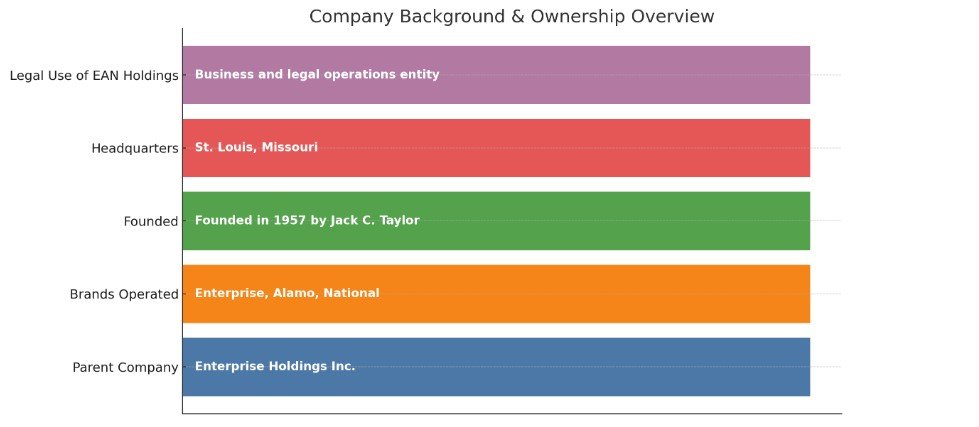 Company Background & Ownership Overview

Legal Use of EAN Holdings
Business and legal operations entity

Headquarters
St. Louis, Missouri

Founded
Founded in 1957 by Jack C. Taylor

Brands Operated
Enterprise, Alamo, National

Parent Company
Enterprise Holdings Inc.